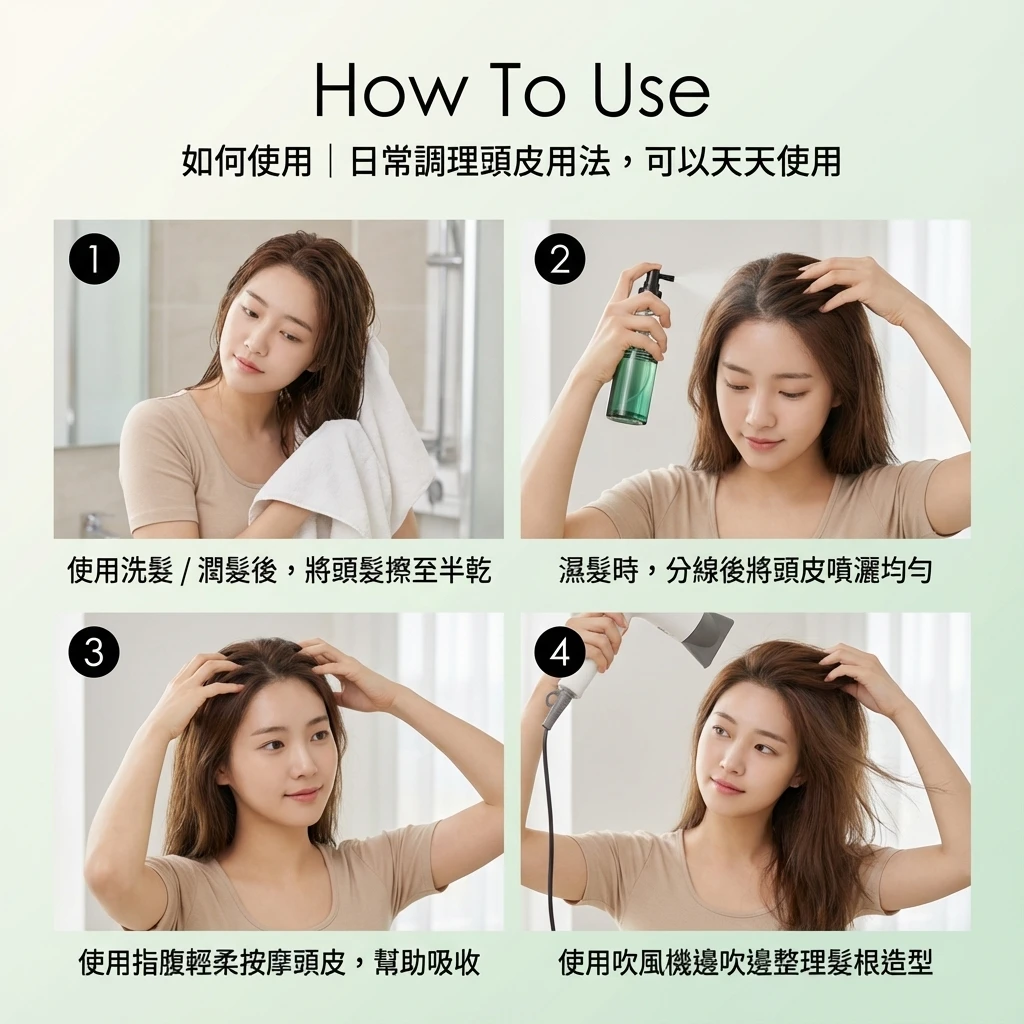 How To Use

如何使用｜日常調理頭皮用法，可以天天使用

1

使用洗髮 / 潤髮後，將頭髮擦至半乾

2

濕髮時，分線後將頭皮噴灑均勻

3

使用指腹輕柔按摩頭皮，幫助吸收

4

使用吹風機邊吹邊整理髮根造型