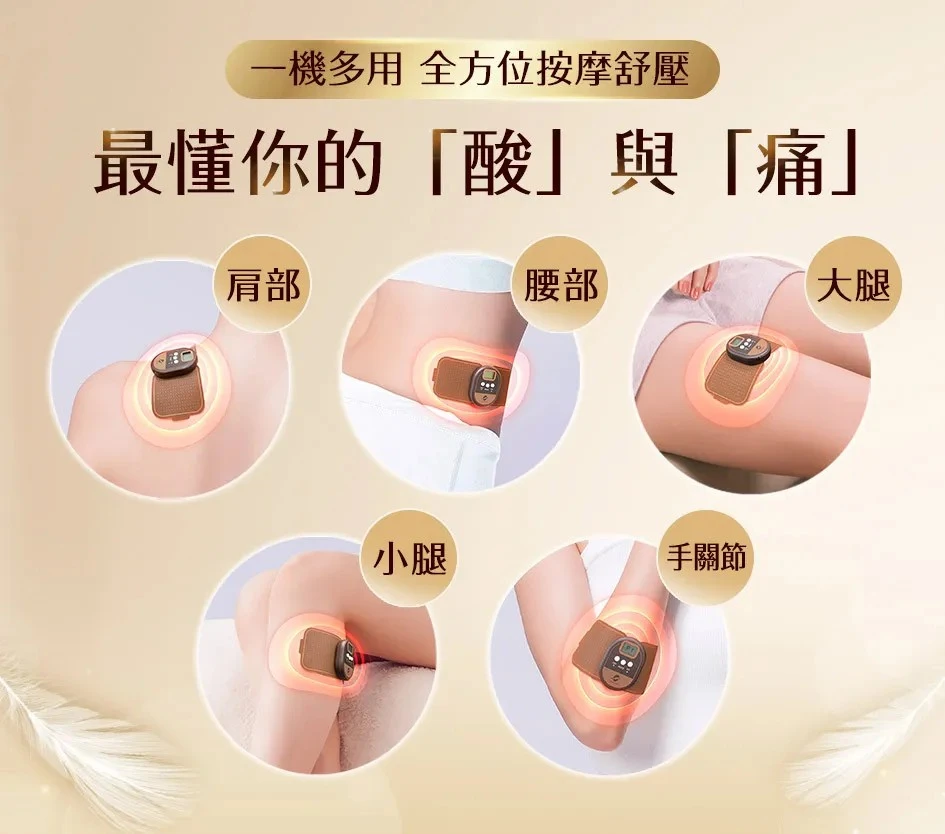 一機多用 全方位按摩舒壓

最懂你的「酸」與「痛」

肩部

腰部

大腿

小腿

手關節