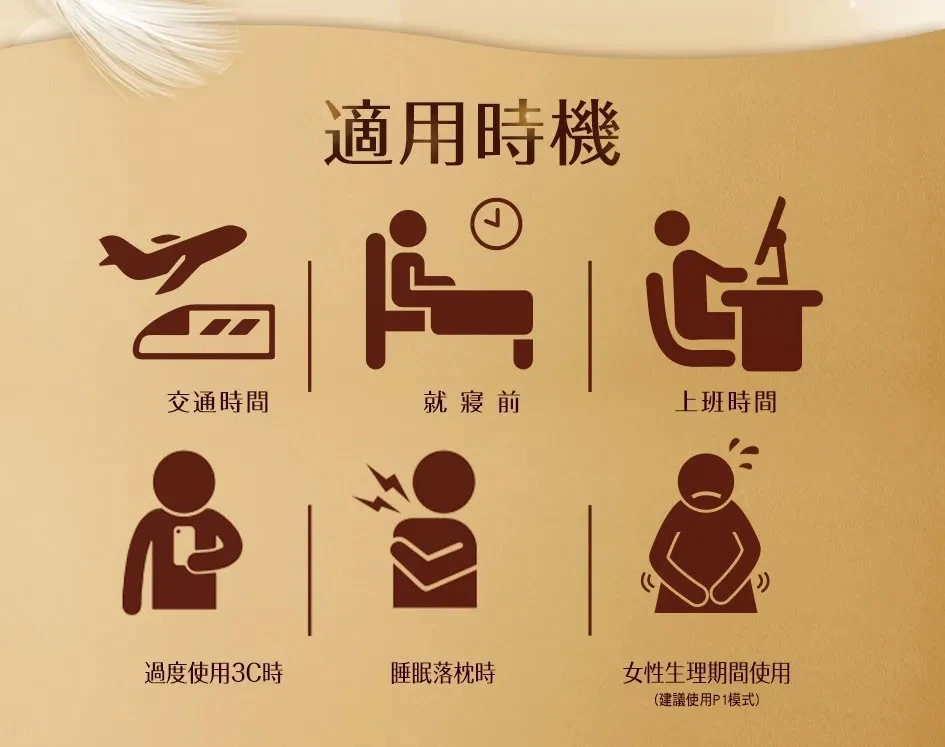 適用時機

交通時間

就寢前

上班時間

過度使用3C時

睡眠落枕時

女性生理期間使用
(建議使用P1模式)