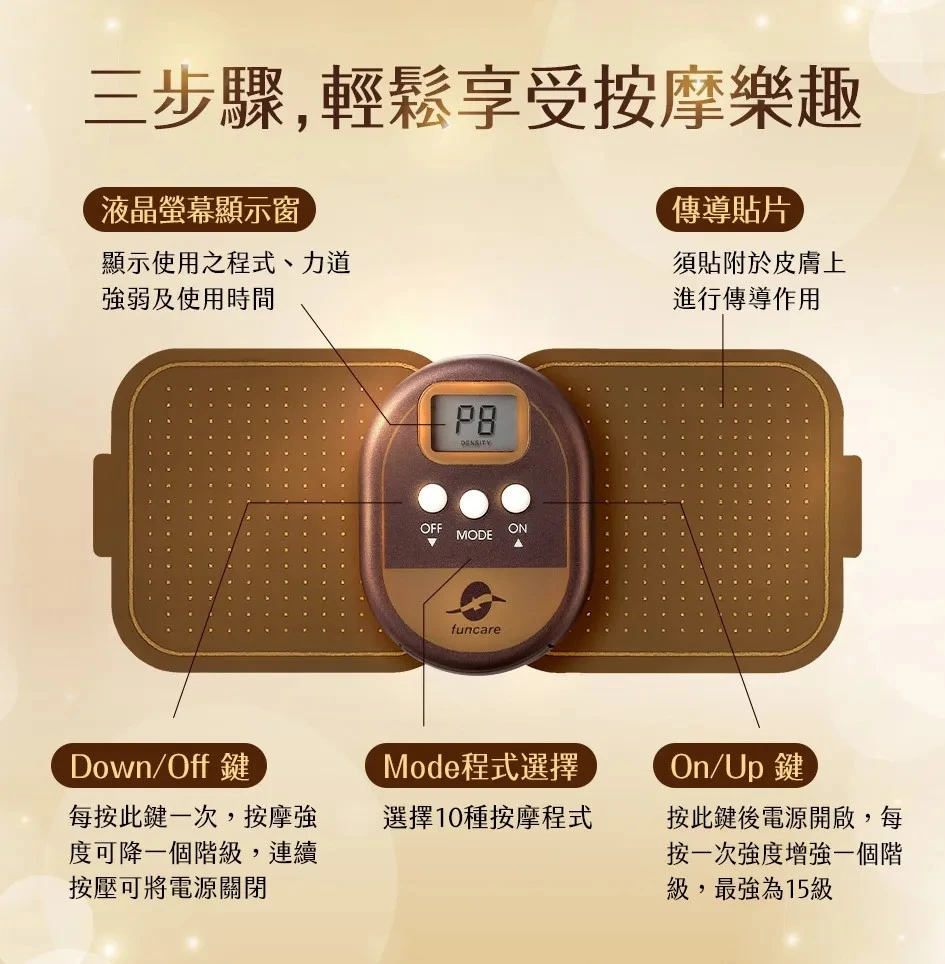 三步驟，輕鬆享受按摩樂趣

液晶螢幕顯示窗

顯示使用之程式、力道強弱及使用時間

傳導貼片

須貼附於皮膚上進行傳導作用

P8

DENSITY

OFF ▼

MODE

ON ▲

funcare

Down/Off 鍵

每按此鍵一次，按摩強度可降一個階級，連續按壓可將電源關閉

Mode程式選擇

選擇10種按摩程式

On/Up 鍵

按此鍵後電源開啟，每按一次強度增強一個階級，最強為15級