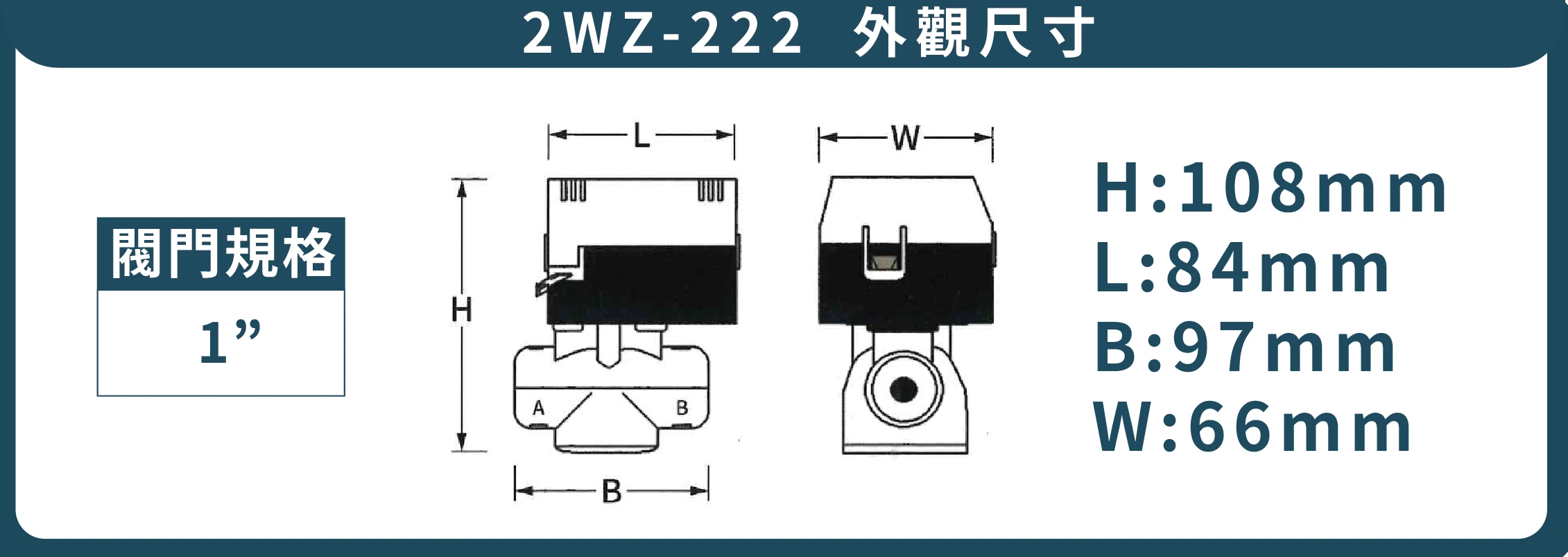 2WZ-222 外觀尺寸

閥門規格

1”

L

W

H

A

B

B

H:108mm
L:84mm
B:97mm
W:66mm